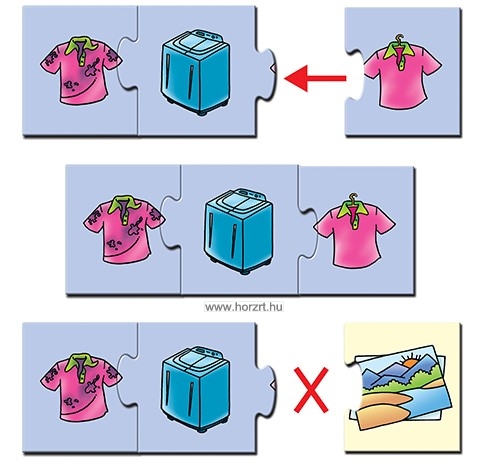 www.horzrt.hu