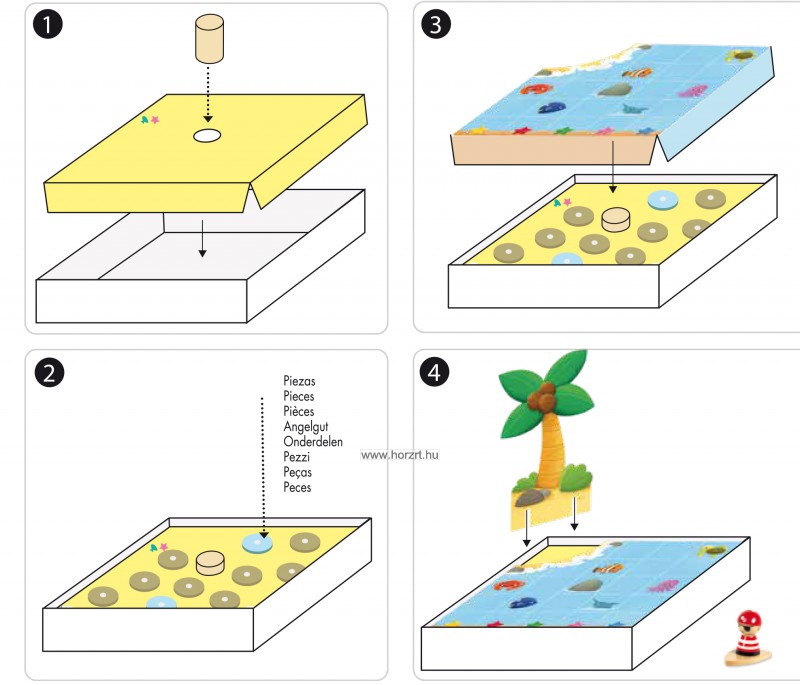 1

3

2

Piezas
Pieces
Pièces
Angelgut
Onderdelen
Pezzi
Peças
Peces

www.horzrt.hu

4