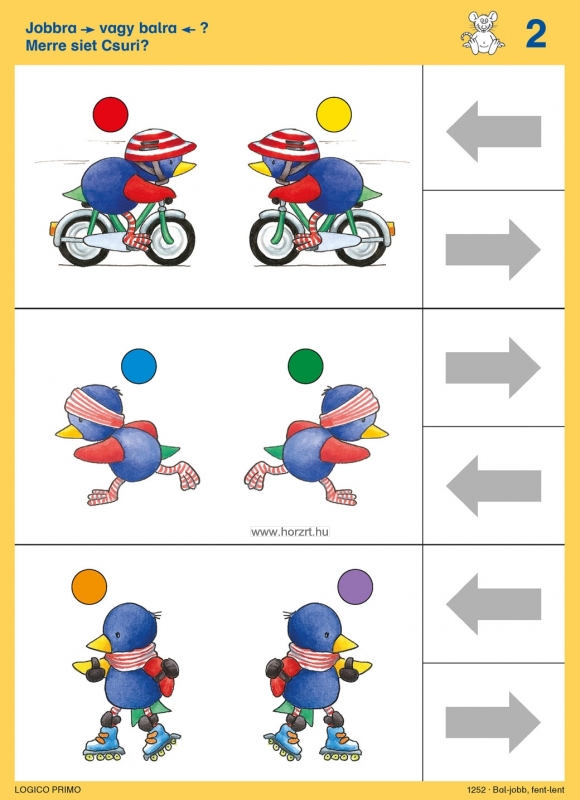 Jobbra → vagy balra ← ?
Merre siet Csuri?

2

www.horzrt.hu

LOGICO PRIMO

1252 · Bal-jobb, fent-lent