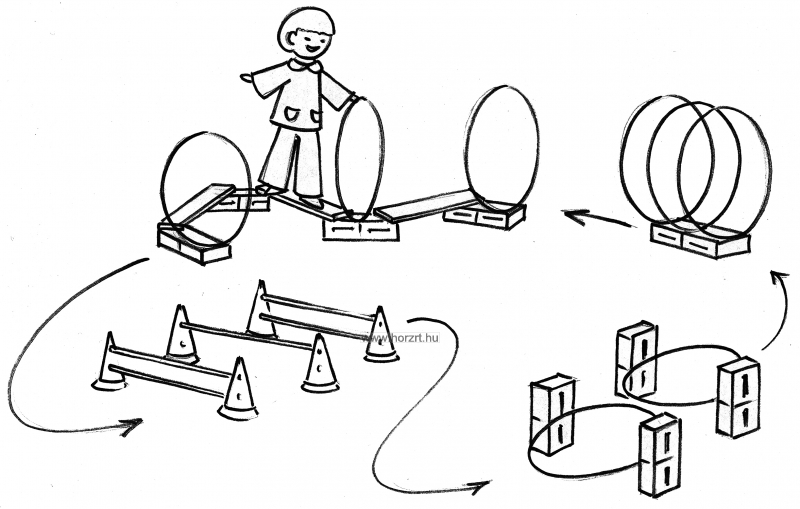 www.horzrt.hu